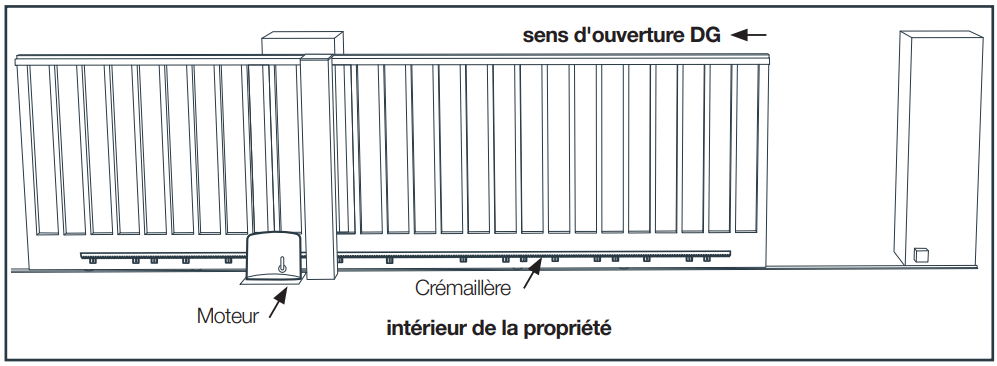 sens d'ouverture DG

Crémaillère

Moteur

intérieur de la propriété