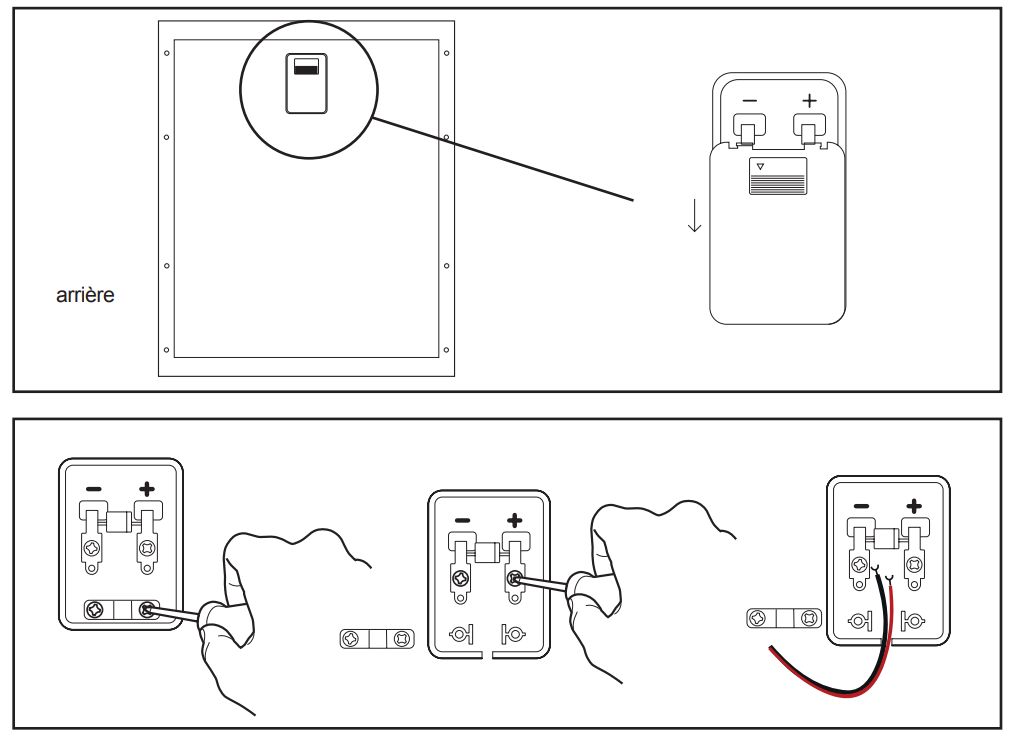 arrière

−  +

−  +

−  +

−  +