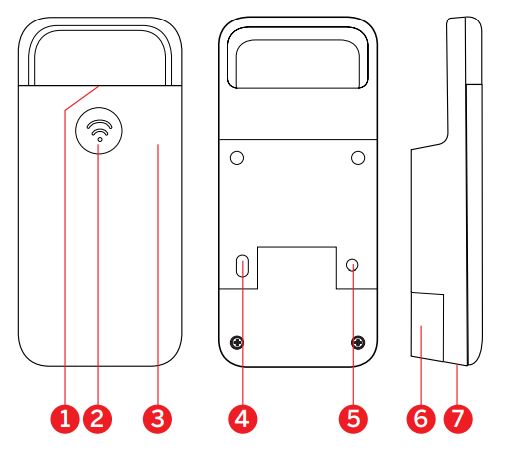 1 2 3 4 5 6 7