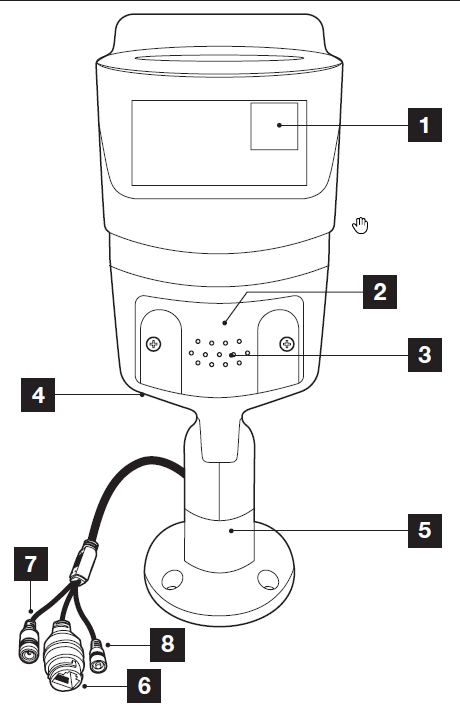 1
2
3
4
5
7
8
6