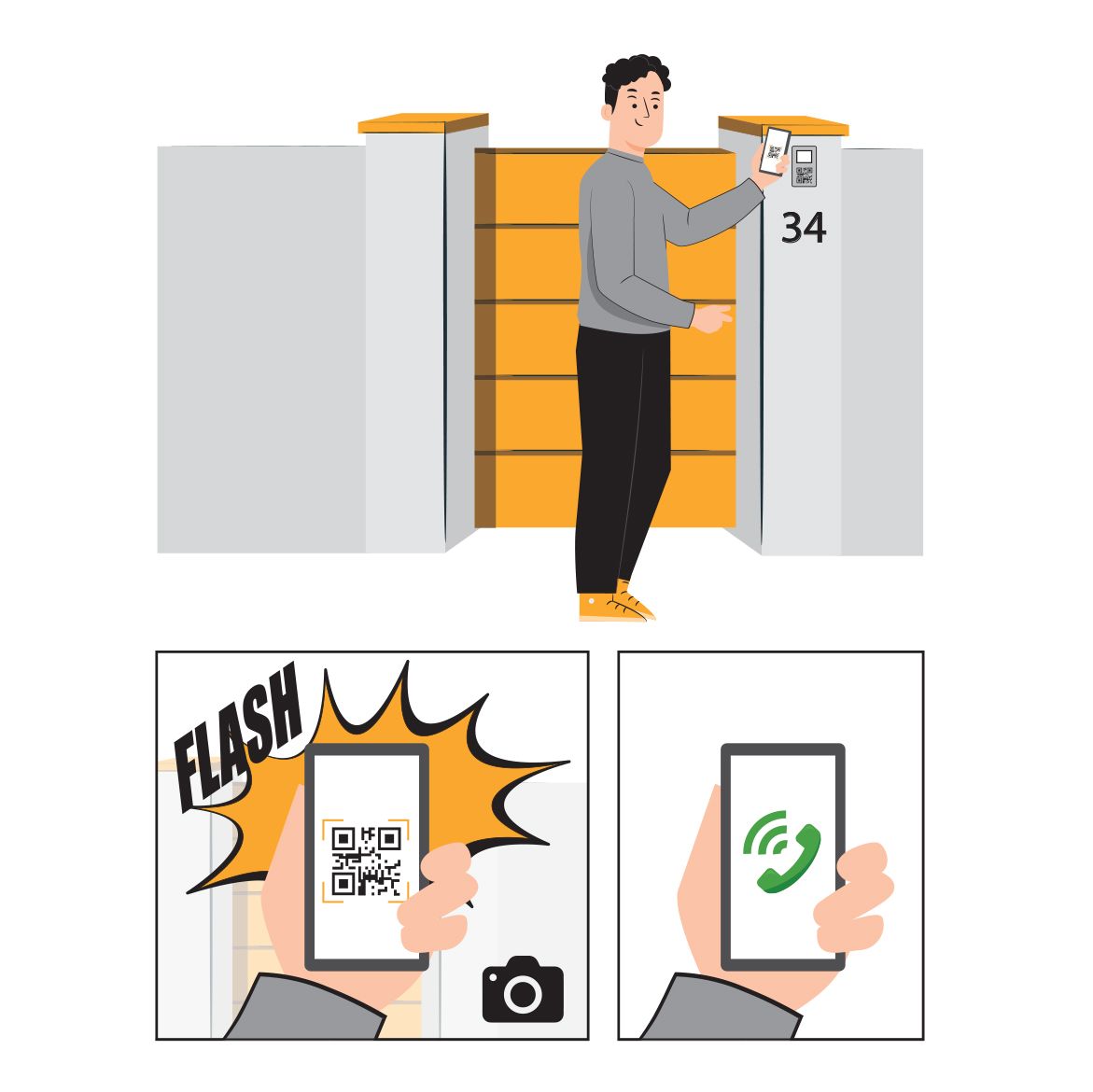 34

FLASH