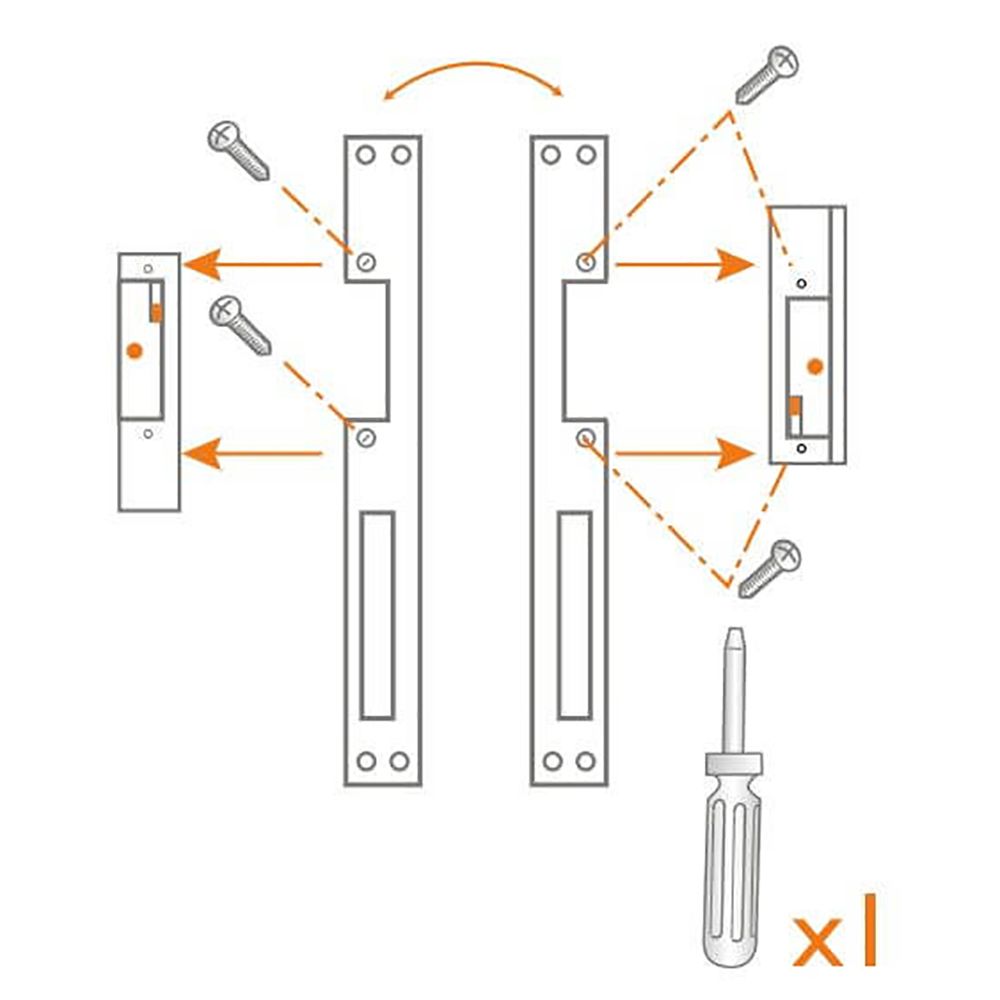 x1