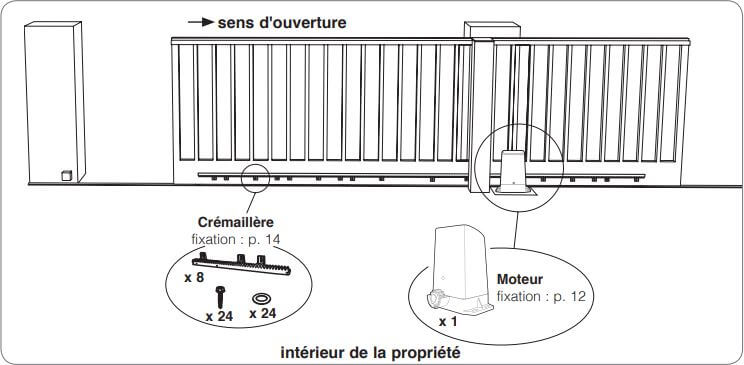 sens d'ouverture

Crémaillère
fixation : p. 14

x 8

x 24

x 24

Moteur
fixation : p. 12

x 1

intérieur de la propriété