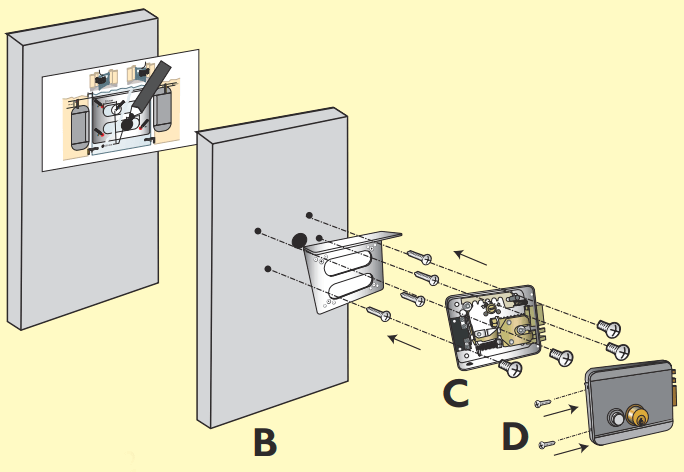 B

C

D