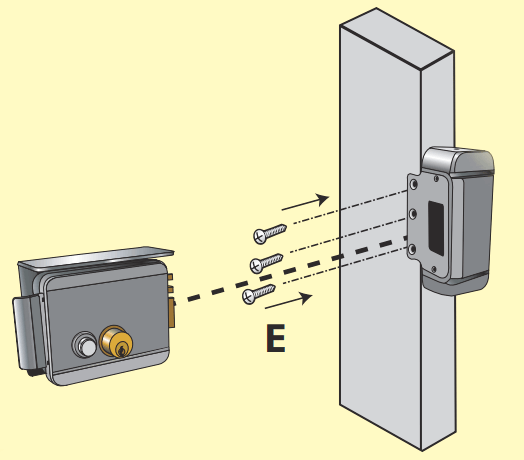 E