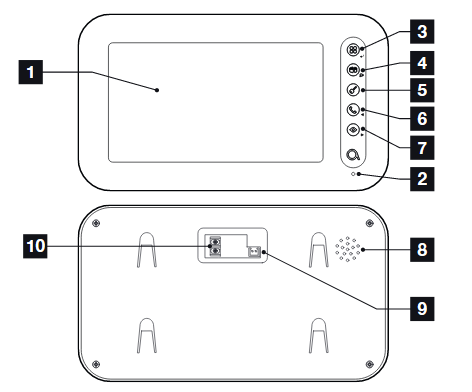 1
3
4
5
6
7
2
10
8
9