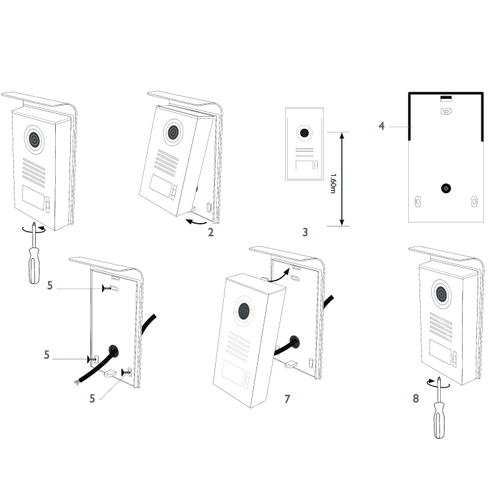 2

1.60m

3

4

5

5

5

7

8